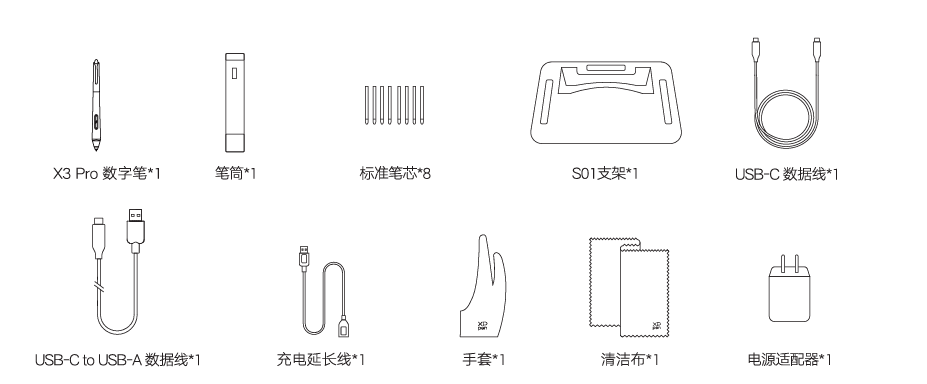 X3 Pro 数字笔*1

笔筒*1

标准笔芯*8

S01支架*1

USB-C 数据线*1

USB-C to USB-A 数据线*1

充电延长线*1

手套*1

清洁布*1

电源适配器*1